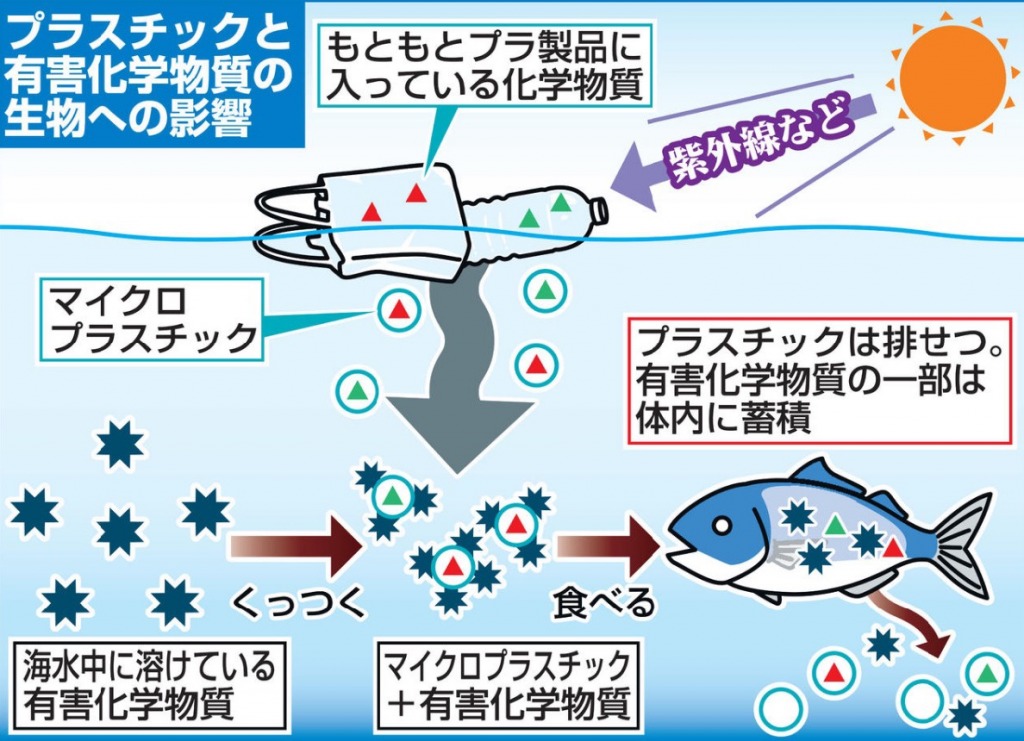 プラスチックと有害化学物質の生物への影響

もともとプラ製品に入っている化学物質

紫外線など

マイクロプラスチック

プラスチックは排せつ。有害化学物質の一部は体内に蓄積

くっつく

食べる

海水中に溶けている有害化学物質

マイクロプラスチック＋有害化学物質